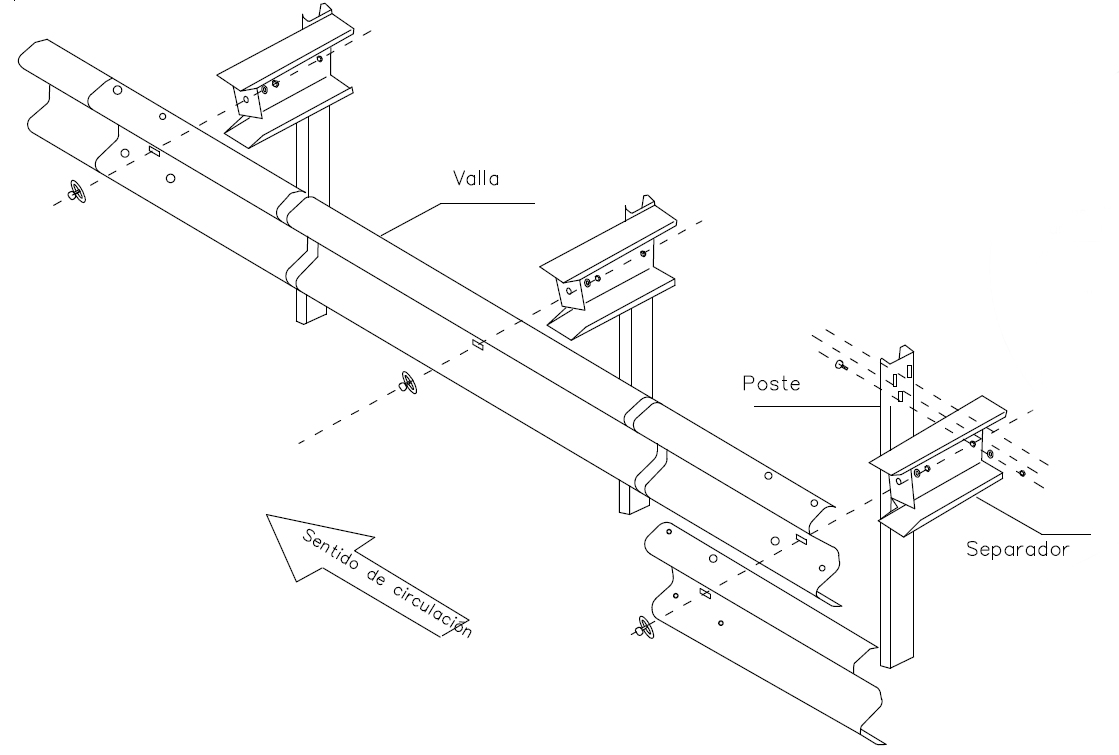 Valla

Poste

Separador

Sentido de circulación